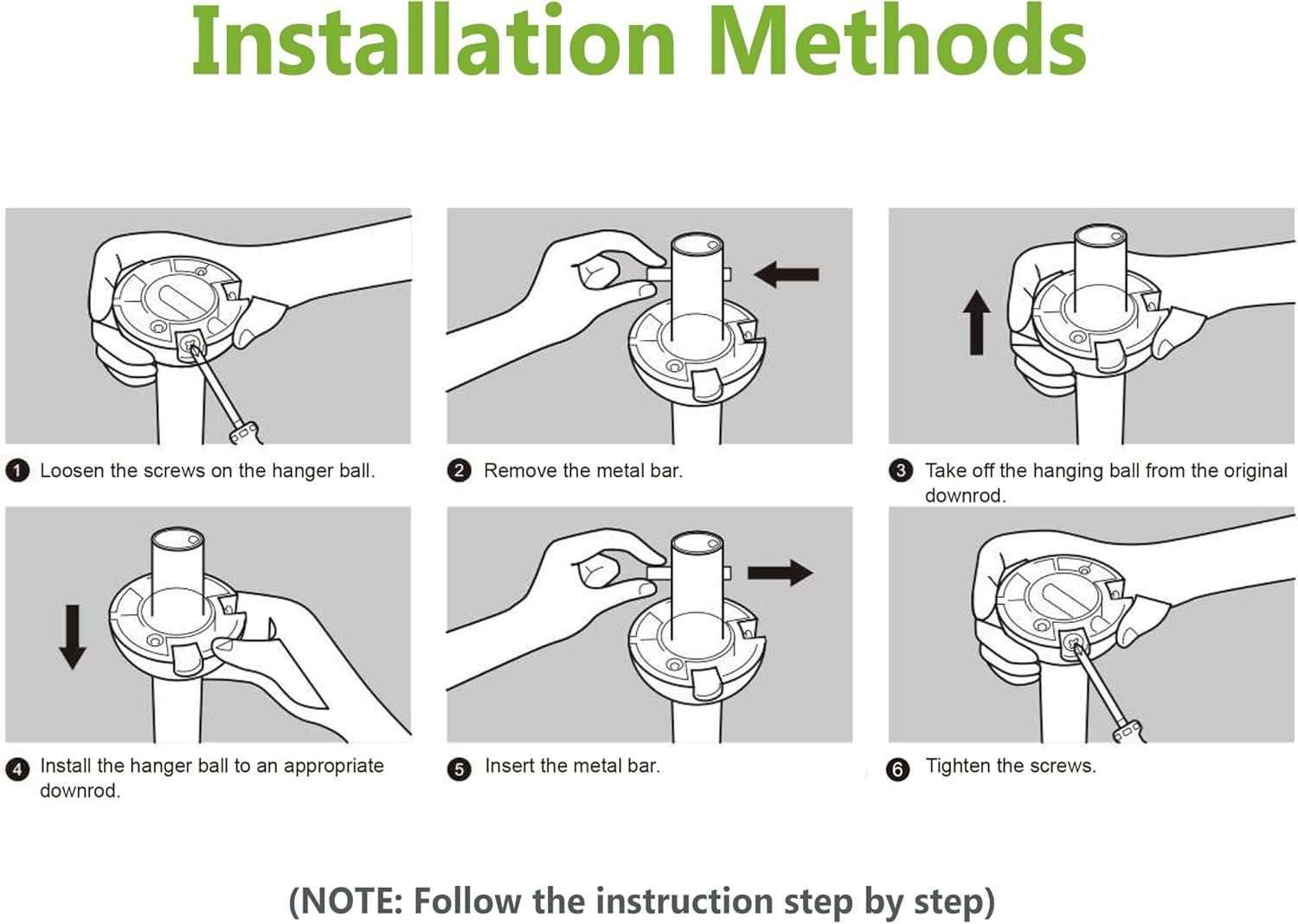 Installation Methods

1 Loosen the screws on the hanger ball.

2 Remove the metal bar.

3 Take off the hanging ball from the original downrod.

4 Install the hanger ball to an appropriate downrod.

5 Insert the metal bar.

6 Tighten the screws.

(NOTE: Follow the instruction step by step)